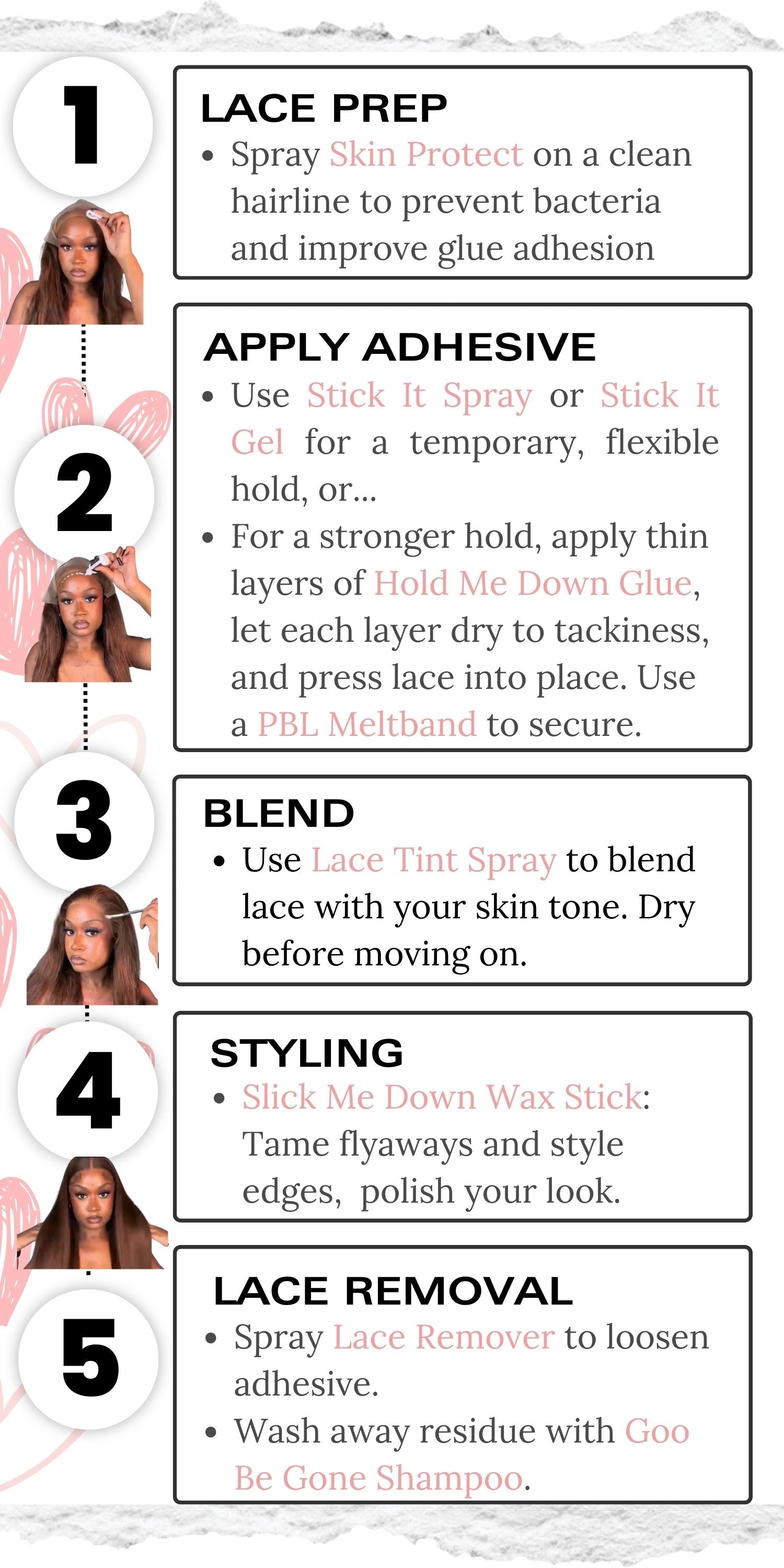 1

LACE PREP
• Spray Skin Protect on a clean hairline to prevent bacteria and improve glue adhesion

2

APPLY ADHESIVE
• Use Stick It Spray or Stick It Gel for a temporary, flexible hold, or...
• For a stronger hold, apply thin layers of Hold Me Down Glue, let each layer dry to tackiness, and press lace into place. Use a PBL Meltband to secure.

3

BLEND
• Use Lace Tint Spray to blend lace with your skin tone. Dry before moving on.

4

STYLING
• Slick Me Down Wax Stick: Tame flyaways and style edges, polish your look.

5

LACE REMOVAL
• Spray Lace Remover to loosen adhesive.
• Wash away residue with Goo Be Gone Shampoo.